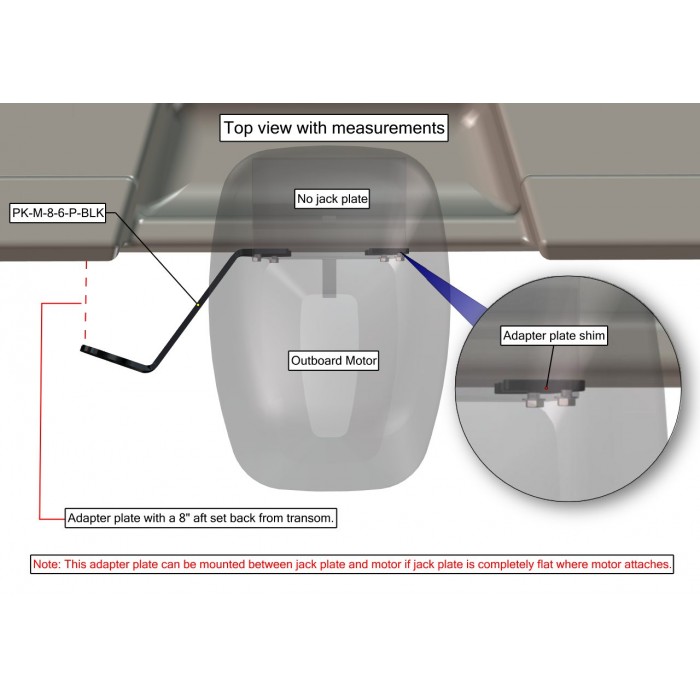 Top view with measurements

No jack plate

PK-M-8-6-P-BLK

Adapter plate shim

Outboard Motor

Adapter plate with a 8" aft set back from transom.

Note: This adapter plate can be mounted between jack plate and motor if jack plate is completely flat where motor attaches.